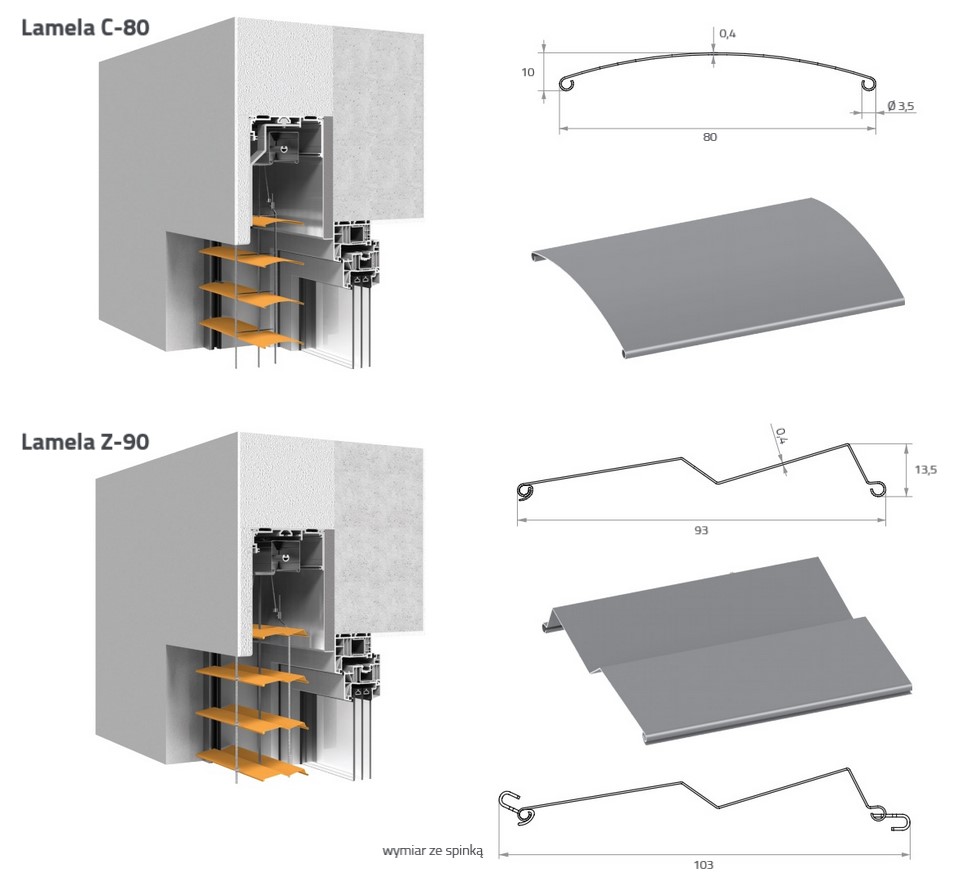 Lamela C-80

0,4
10
Ø 3,5
80

Lamela Z-90

0,4
13,5
93

wymiar ze spinką
103